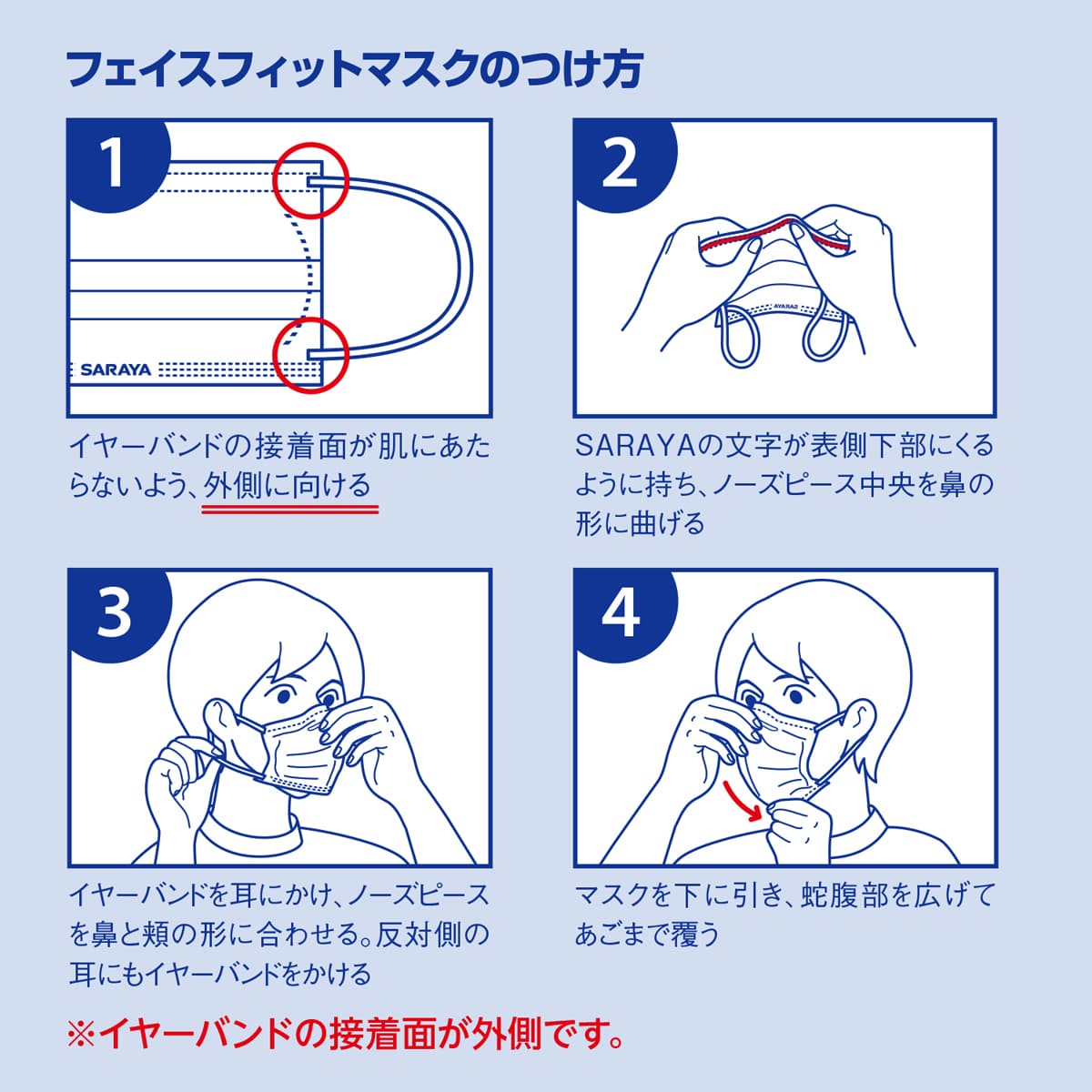 フェイスフィットマスクのつけ方

1

SARAYA

イヤーバンドの接着面が肌にあたらないよう、外側に向ける

2

SARAYA

SARAYAの文字が表側下部にくるように持ち、ノーズピース中央を鼻の形に曲げる

3

イヤーバンドを耳にかけ、ノーズピースを鼻と頬の形に合わせる。反対側の耳にもイヤーバンドをかける

4

マスクを下に引き、蛇腹部を広げてあごまで覆う

※イヤーバンドの接着面が外側です。