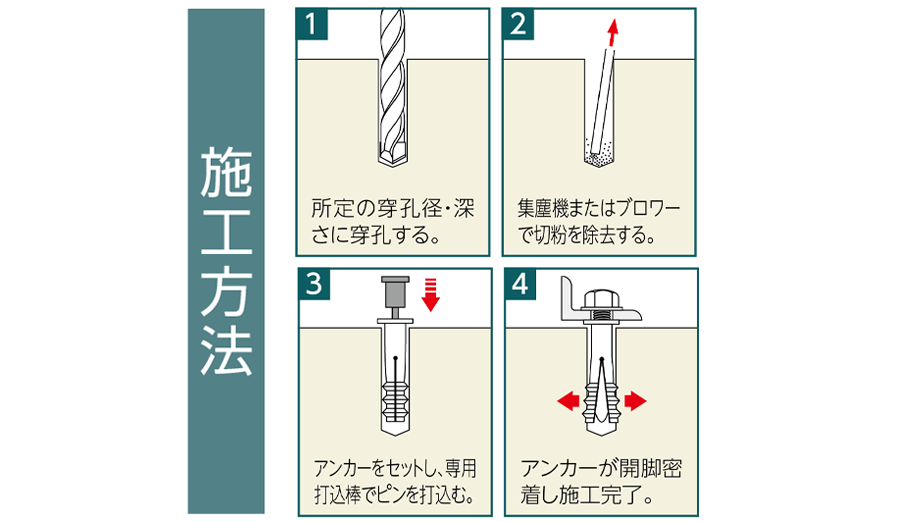 施工方法

1
所定の穿孔径・深さに穿孔する。

2
集塵機またはブロワーで切粉を除去する。

3
アンカーをセットし、専用打込棒でピンを打込む。

4
アンカーが開脚密着し施工完了。