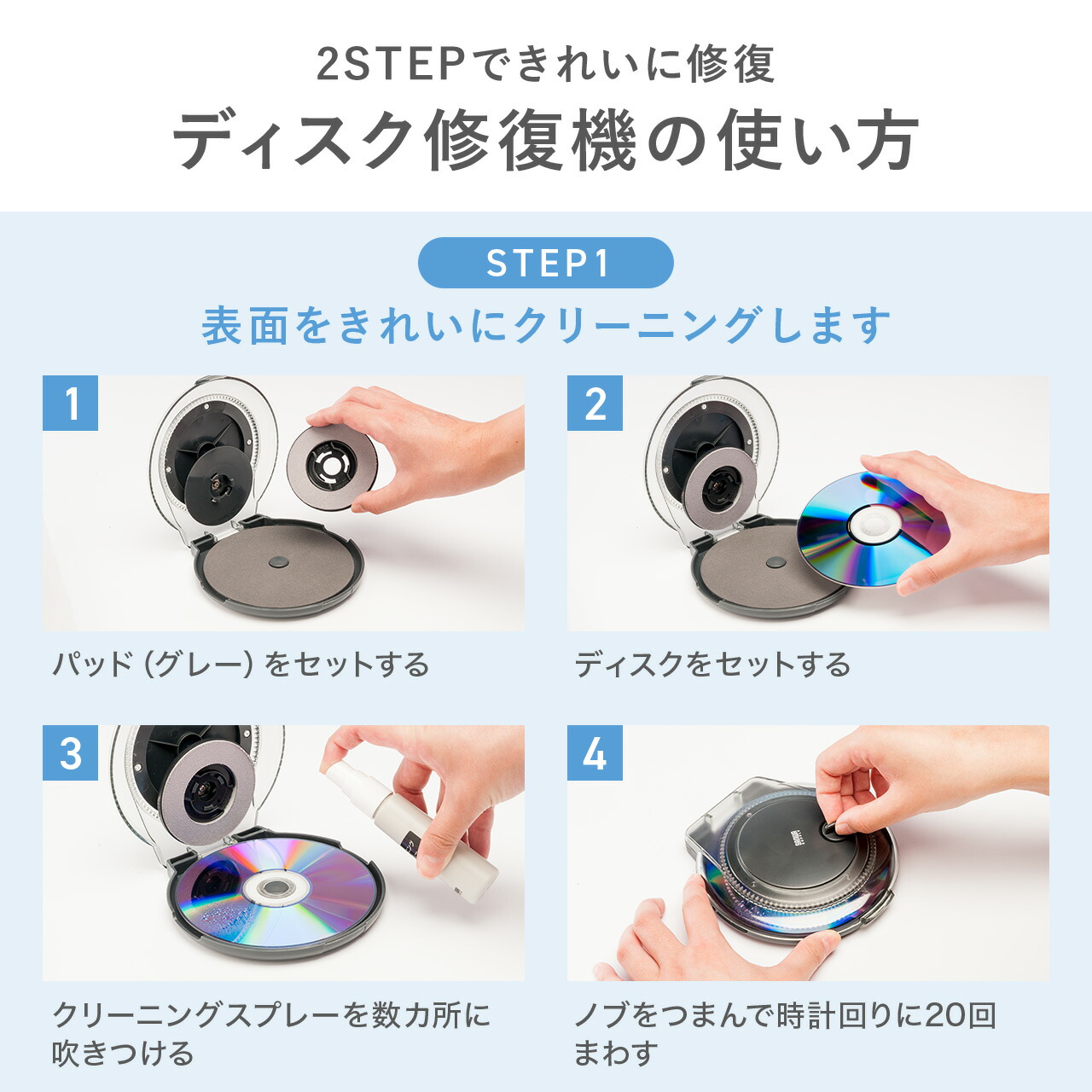 2STEPできれいに修復
ディスク修復機の使い方

STEP1
表面をきれいにクリーニングします

1

パッド（グレー）をセットする

2

ディスクをセットする

3

クリーニングスプレーを数カ所に吹きつける

4

ノブをつまんで時計回りに20回まわす