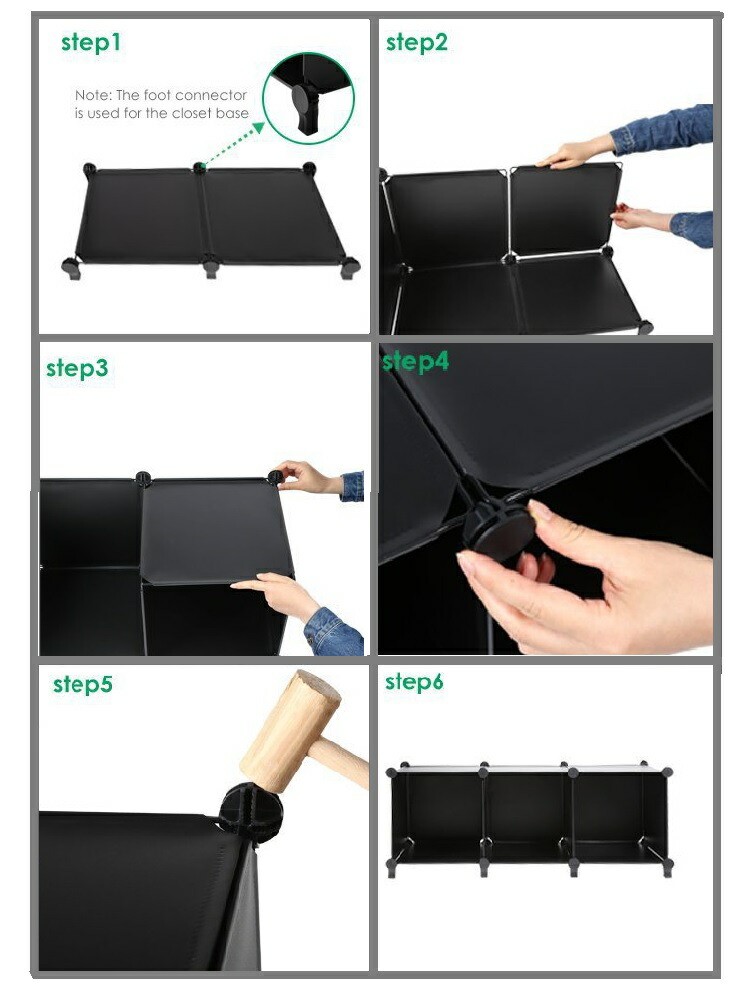 step1

Note: The foot connector is used for the closet base

step2

step3

step4

step5

step6